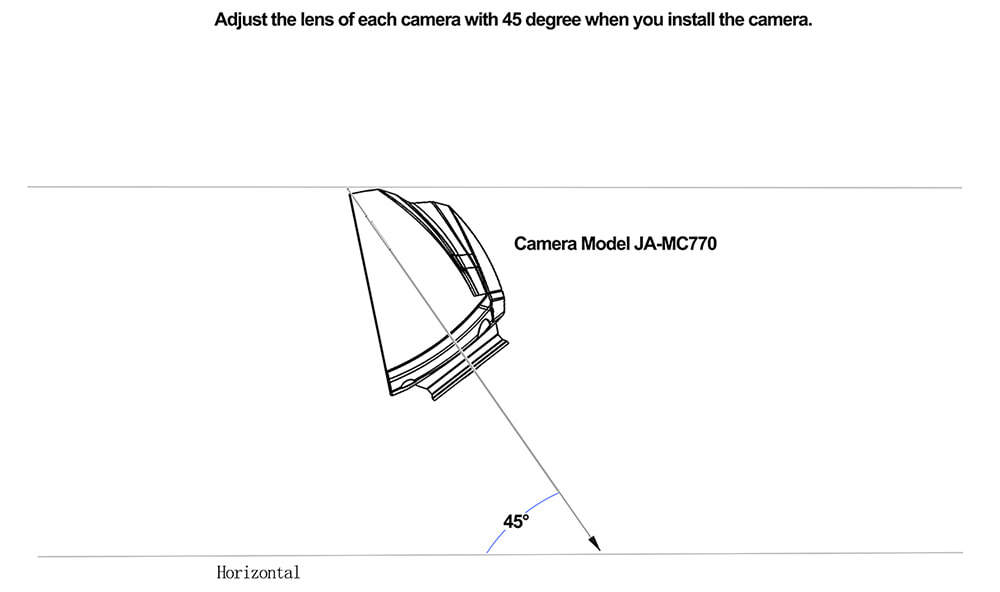 Adjust the lens of each camera with 45 degree when you install the camera.

Camera Model JA-MC770

45°

Horizontal